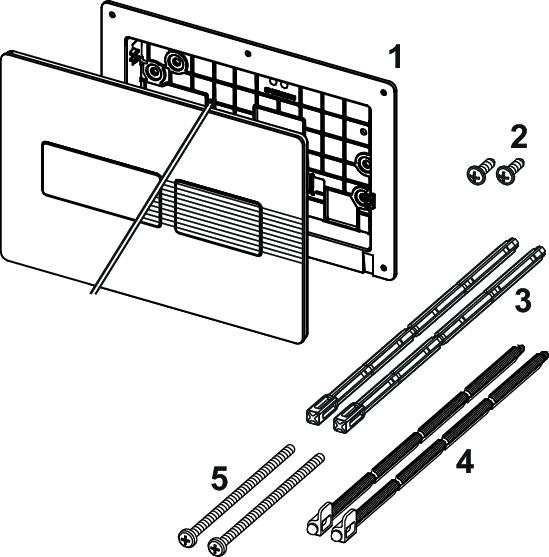 1
2
3
4
5